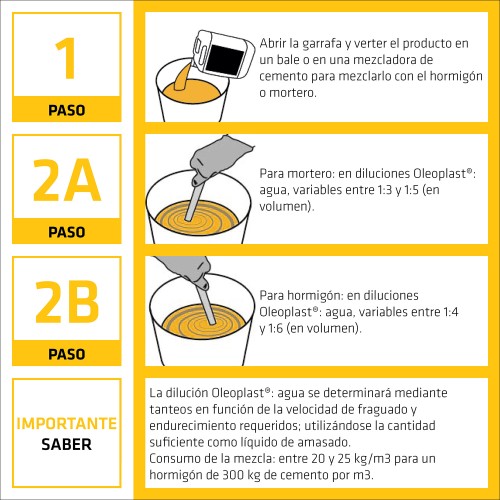 1

PASO

Abrir la garrafa y verter el producto en un bale o en una mezcladora de cemento para mezclarlo con el hormigón o mortero.

2A

PASO

Para mortero: en diluciones Oleoplast®: agua, variables entre 1:3 y 1:5 (en volumen).

2B

PASO

Para hormigón: en diluciones Oleoplast®: agua, variables entre 1:4 y 1:6 (en volumen).

IMPORTANTE
SABER

La dilución Oleoplast®: agua se determinará mediante tanteos en función de la velocidad de fraguado y endurecimiento requeridos; utilizándose la cantidad suficiente como líquido de amasado.
Consumo de la mezcla: entre 20 y 25 kg/m3 para un hormigón de 300 kg de cemento por m3.